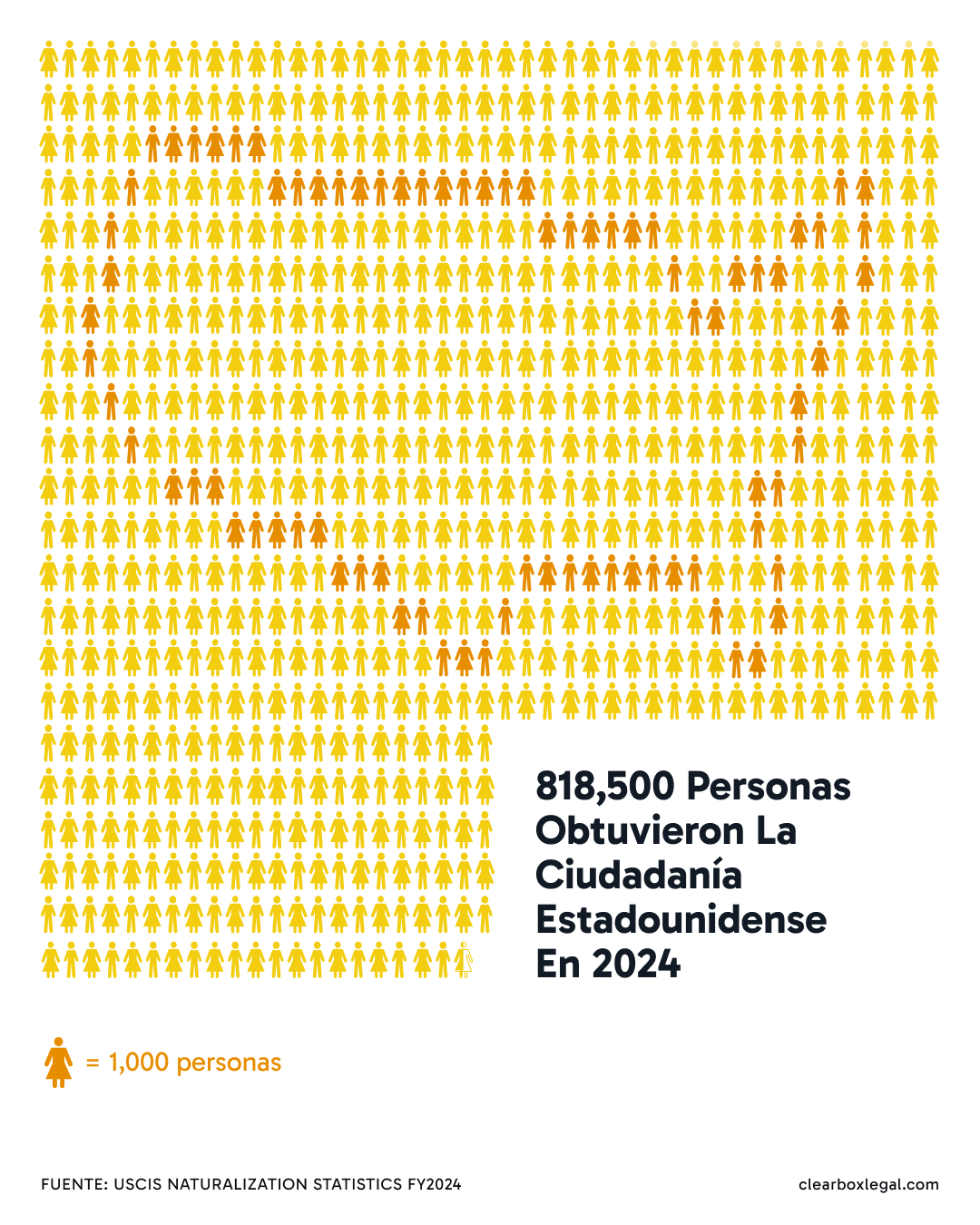 818,500 Personas Obtuvieron La Ciudadanía Estadounidense En 2024

= 1,000 personas

FUENTE: USCIS NATURALIZATION STATISTICS FY2024

clearboxlegal.com