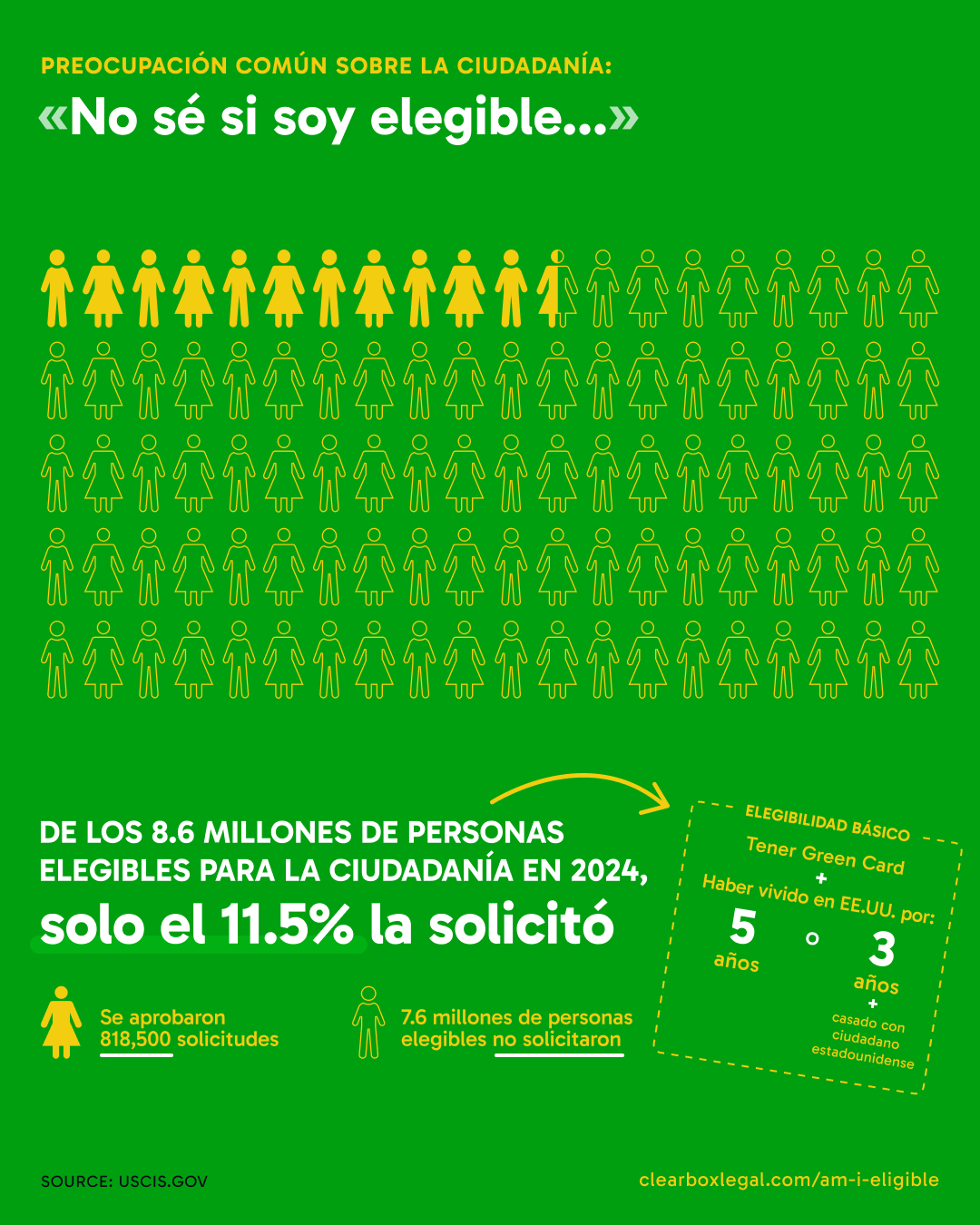 PREOCUPACIÓN COMÚN SOBRE LA CIUDADANÍA:

«No sé si soy elegible...»

DE LOS 8.6 MILLONES DE PERSONAS ELEGIBLES PARA LA CIUDADANÍA EN 2024,

solo el 11.5% la solicitó

Se aprobaron 818,500 solicitudes

7.6 millones de personas elegibles no solicitaron

ELEGIBILIDAD BÁSICO

Tener Green Card

+

Haber vivido en EE.UU. por:

5 años

o

3 años

+

casado con ciudadano estadounidense

SOURCE: USCIS.GOV

clearboxlegal.com/am-i-eligible